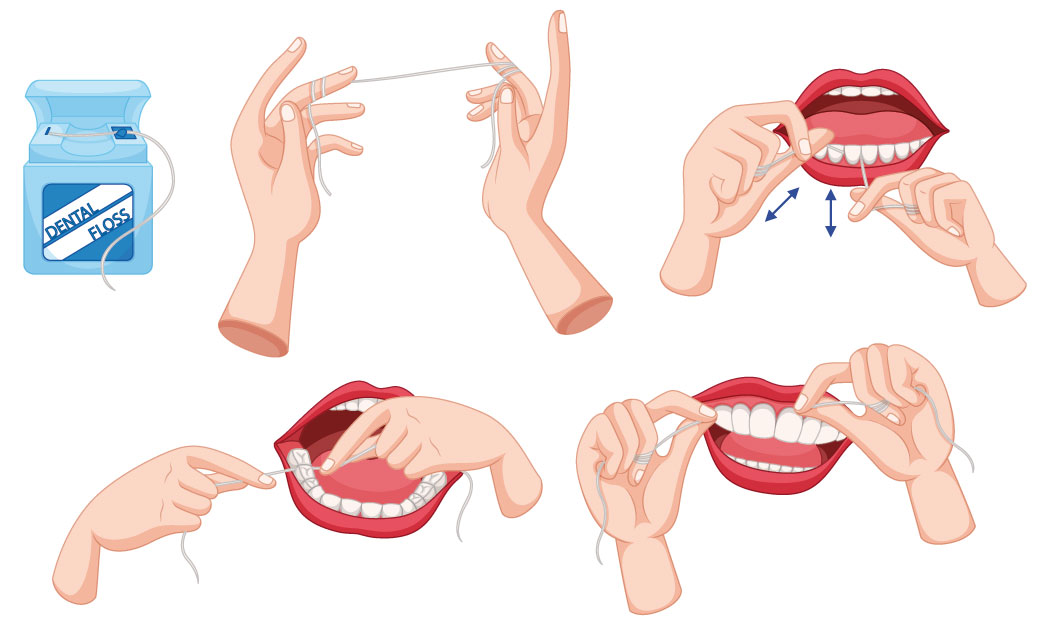 DENTAL FLOSS